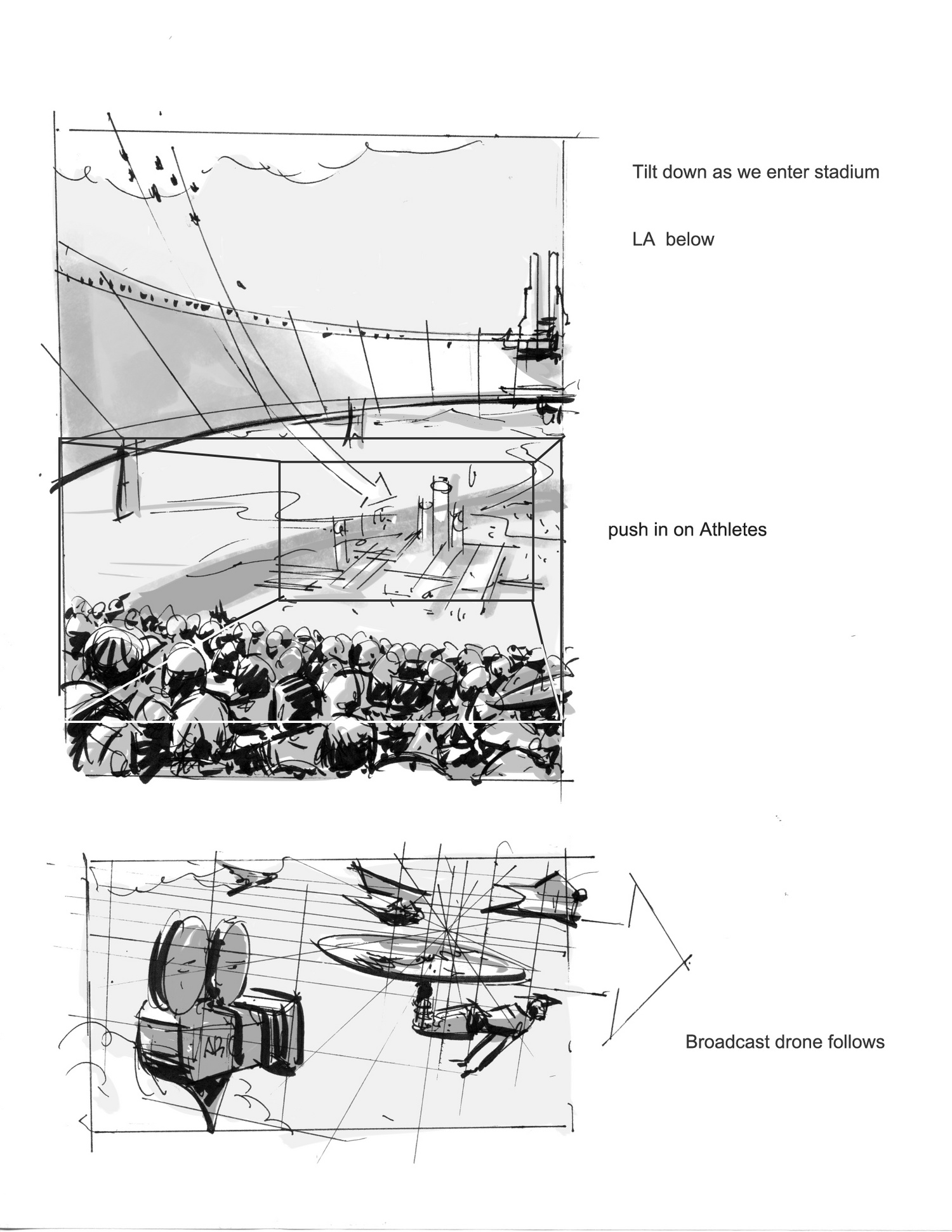 Tilt down as we enter stadium

LA below

push in on Athletes

ABC

Broadcast drone follows