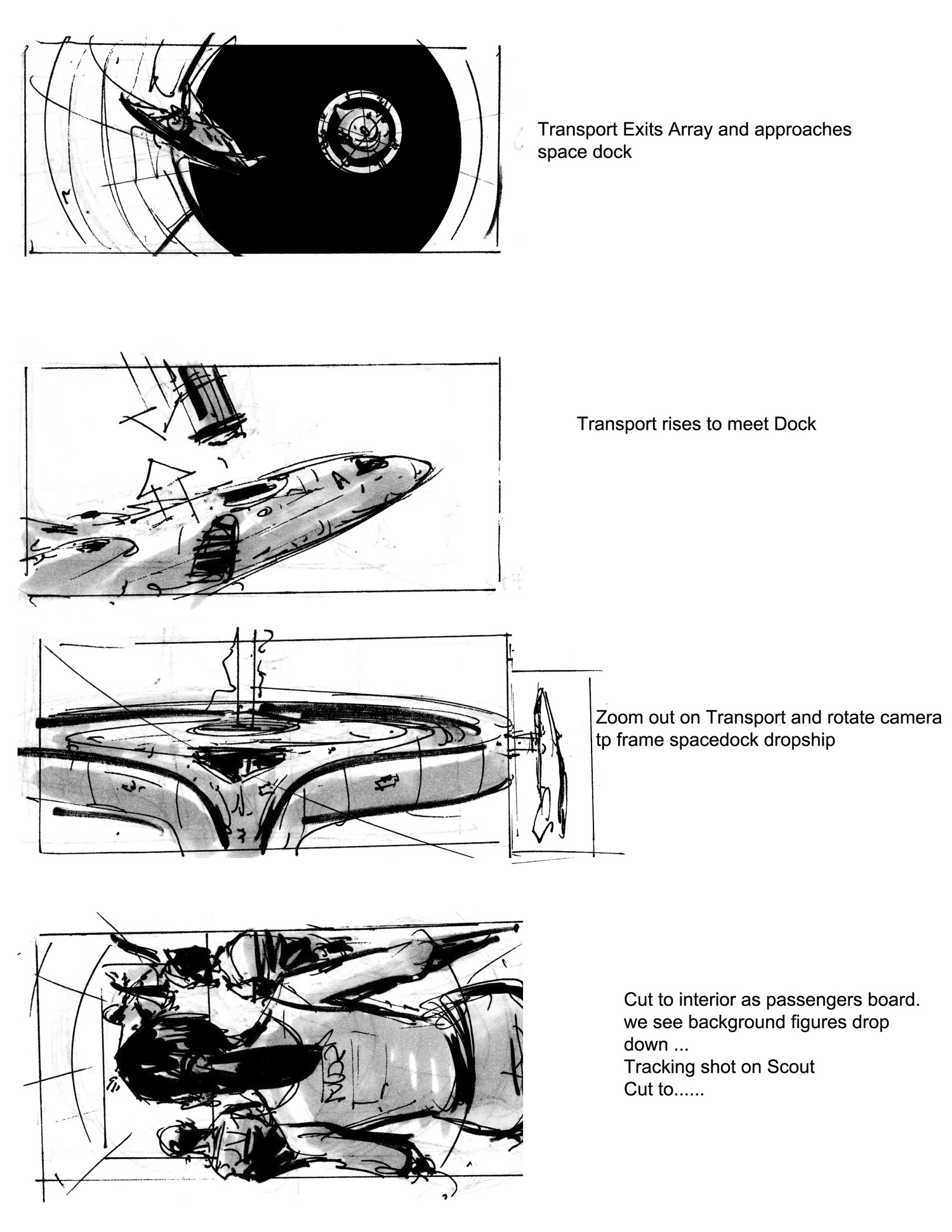 Transport Exits Array and approaches space dock

Transport rises to meet Dock

Zoom out on Transport and rotate camera tp frame spacedock dropship

Cut to interior as passengers board.
we see background figures drop down ...
Tracking shot on Scout
Cut to......