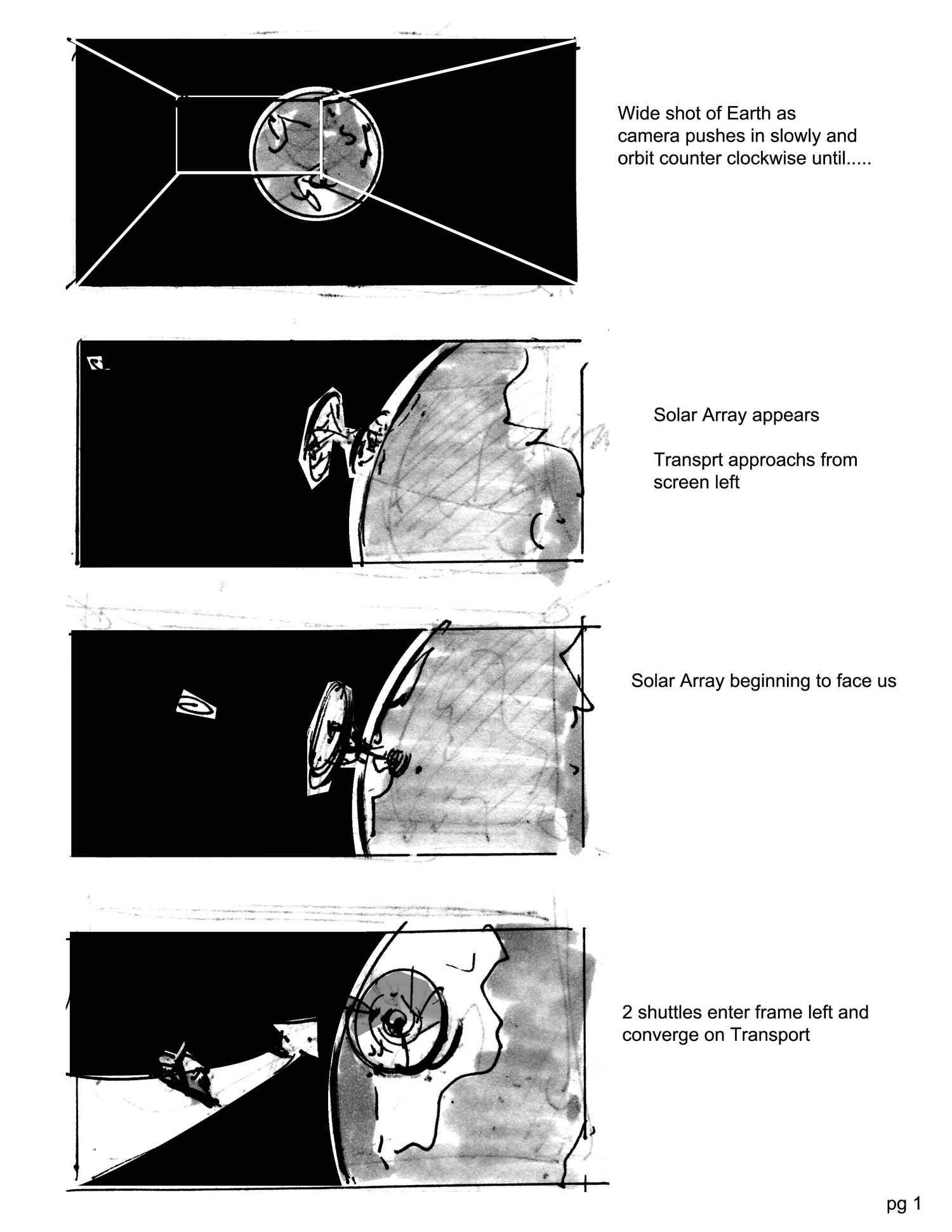 Wide shot of Earth as camera pushes in slowly and orbit counter clockwise until.....

Solar Array appears

Transprt approachs from screen left

Solar Array beginning to face us

2 shuttles enter frame left and converge on Transport

pg 1