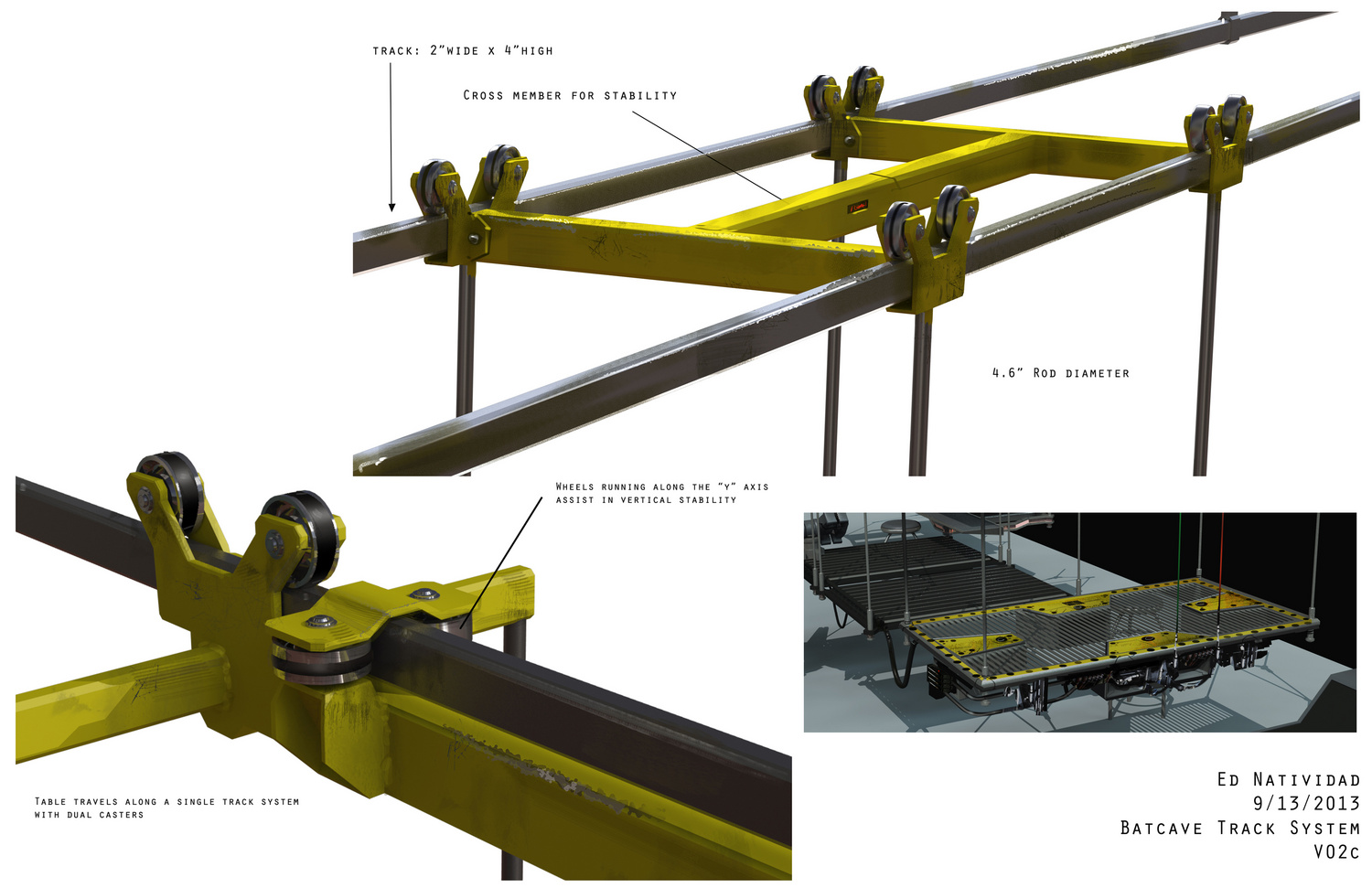 track: 2"wide x 4"high

Cross member for stability

4.6" Rod diameter

Wheels running along the "y" axis assist in vertical stability

Table travels along a single track system with dual casters

Ed Natividad
9/13/2013
Batcave Track System
V02c